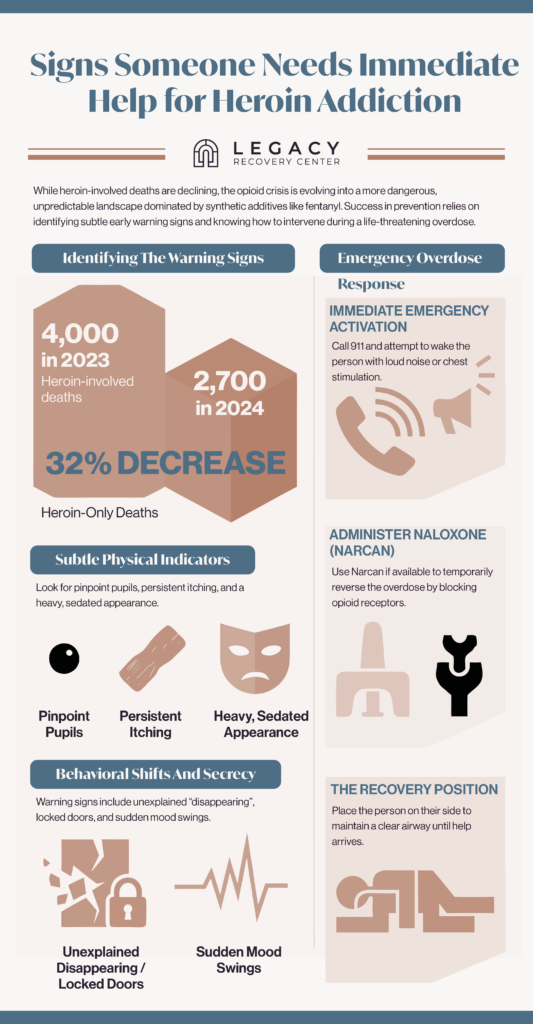 Signs Someone Needs Immediate Help for Heroin Addiction

LEGACY
RECOVERY CENTER

While heroin-involved deaths are declining, the opioid crisis is evolving into a more dangerous, unpredictable landscape dominated by synthetic additives like fentanyl. Success in prevention relies on identifying subtle early warning signs and knowing how to intervene during a life-threatening overdose.

Identifying The Warning Signs

4,000 in 2023
Heroin-involved deaths

2,700 in 2024

32% DECREASE

Heroin-Only Deaths

Subtle Physical Indicators

Look for pinpoint pupils, persistent itching, and a heavy, sedated appearance.

Pinpoint Pupils

Persistent Itching

Heavy, Sedated Appearance

Behavioral Shifts And Secrecy

Warning signs include unexplained "disappearing", locked doors, and sudden mood swings.

Unexplained Disappearing / Locked Doors

Sudden Mood Swings

Emergency Overdose Response

IMMEDIATE EMERGENCY ACTIVATION

Call 911 and attempt to wake the person with loud noise or chest stimulation.

ADMINISTER NALOXONE (NARCAN)

Use Narcan if available to temporarily reverse the overdose by blocking opioid receptors.

THE RECOVERY POSITION

Place the person on their side to maintain a clear airway until help arrives.